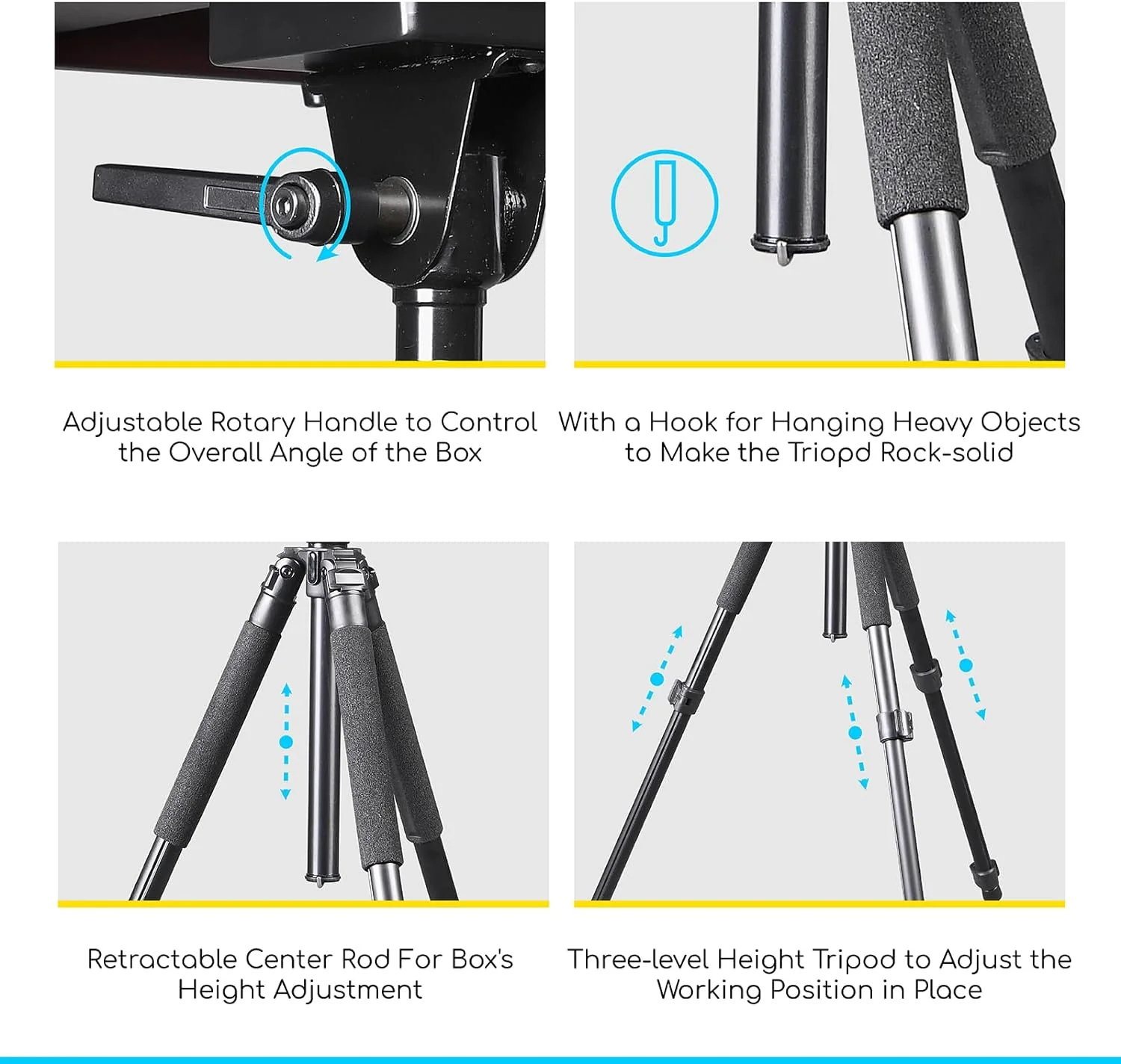 Adjustable Rotary Handle to Control the Overall Angle of the Box

With a Hook for Hanging Heavy Objects to Make the Triopd Rock-solid

Retractable Center Rod For Box's Height Adjustment

Three-level Height Tripod to Adjust the Working Position in Place